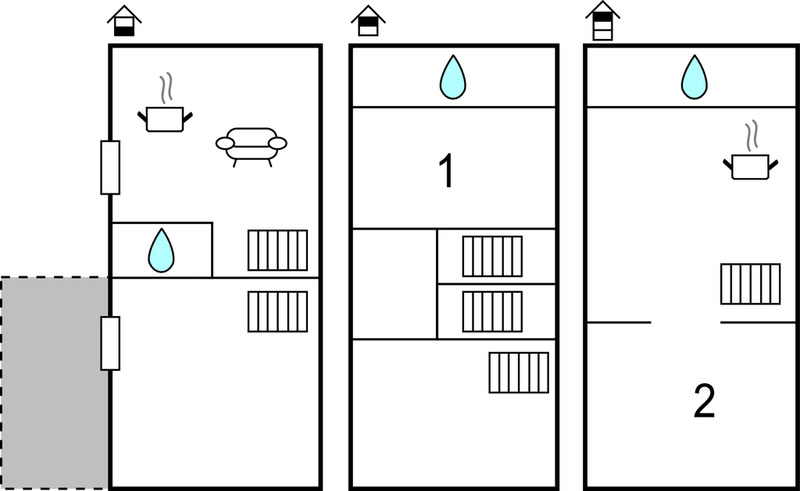 1

2