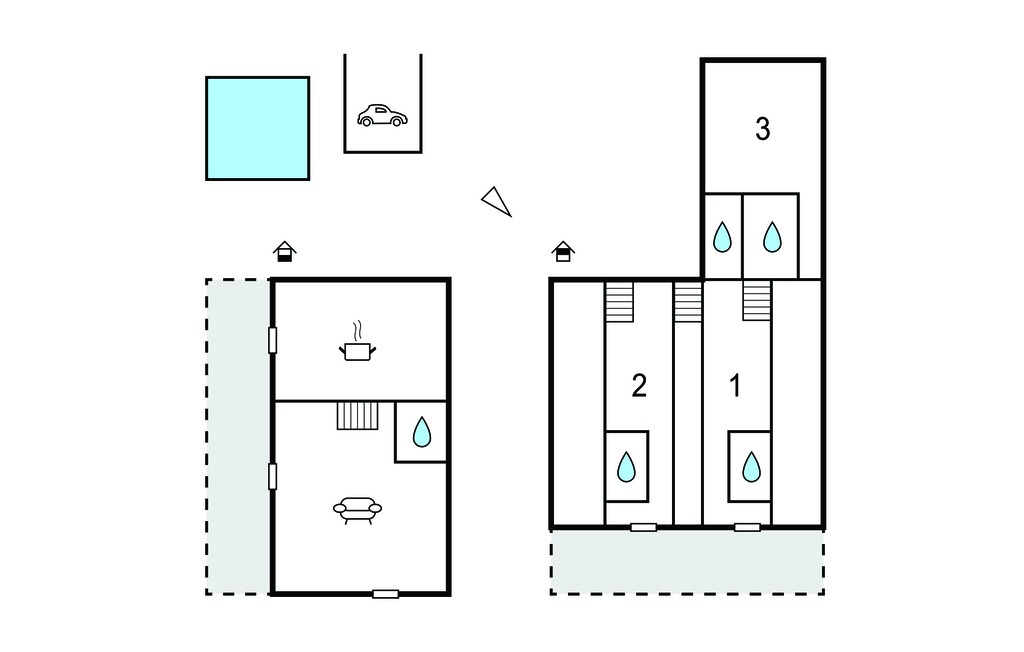 3

2

1