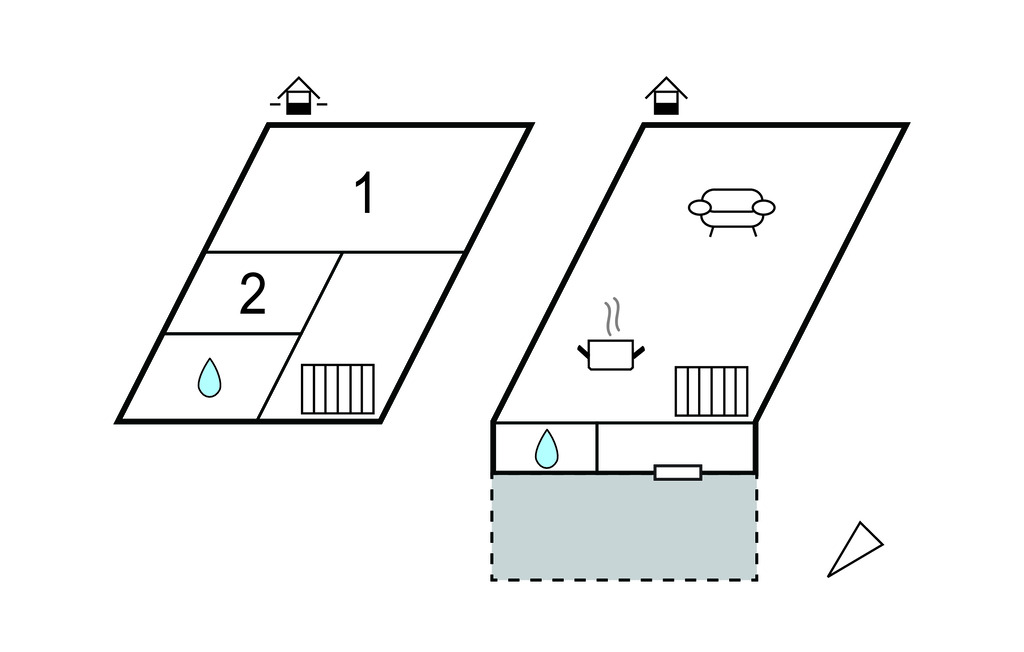 1
2