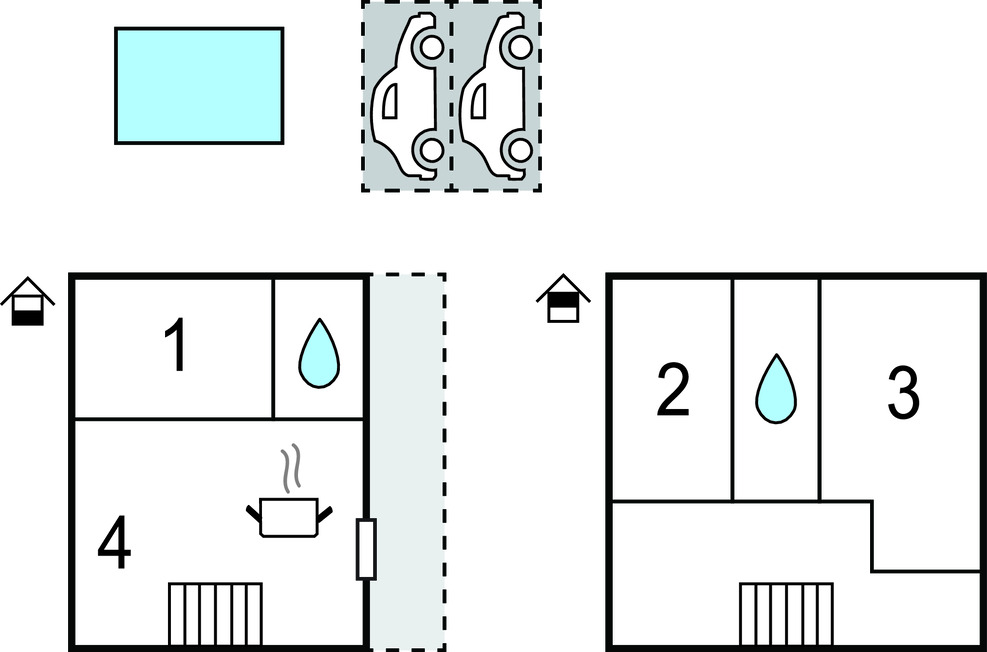 1
4
2
3