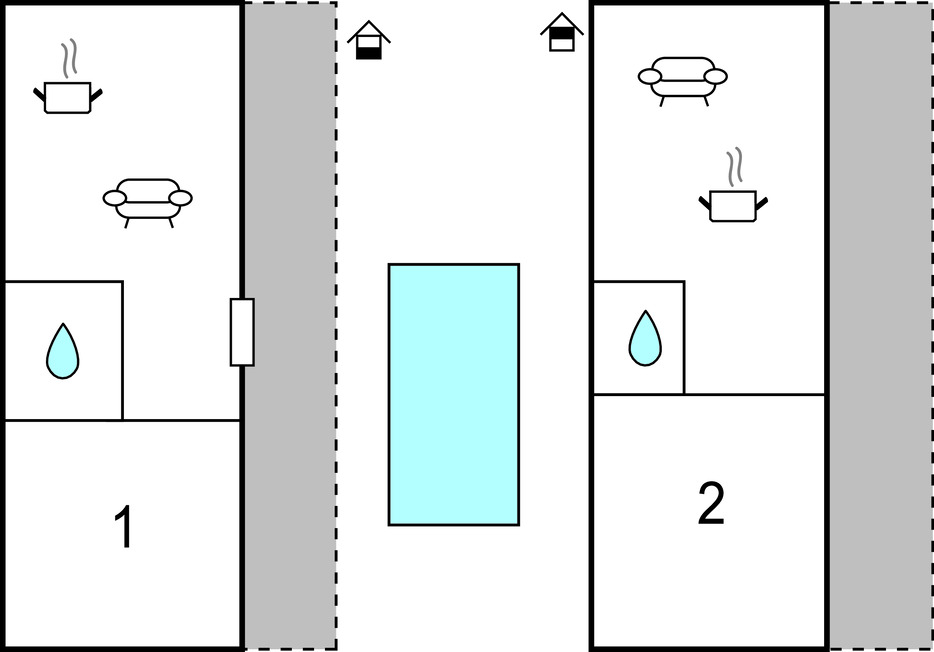 1

2