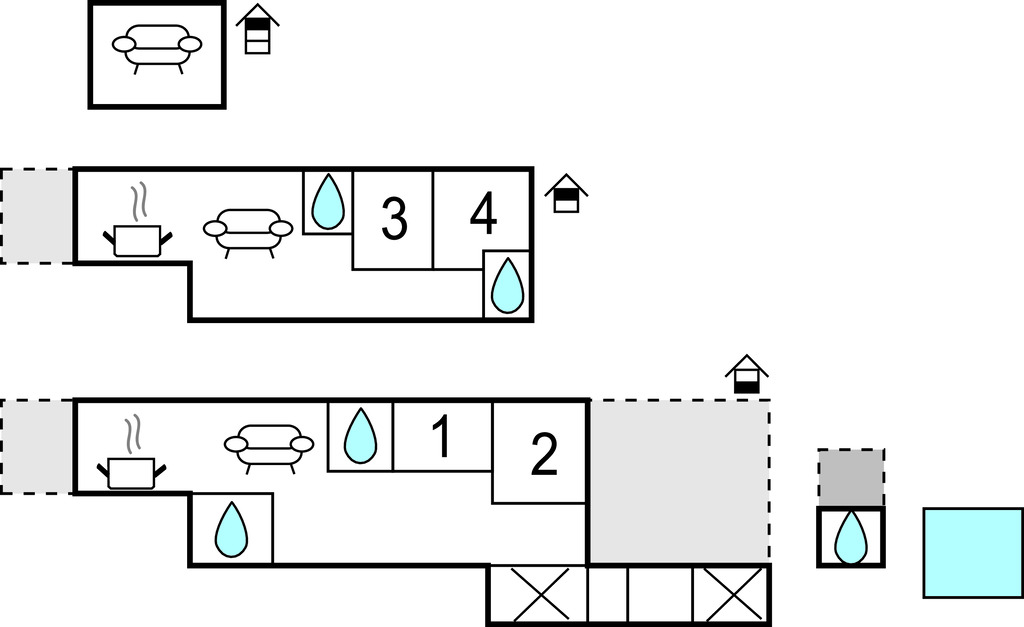 3
4
1
2