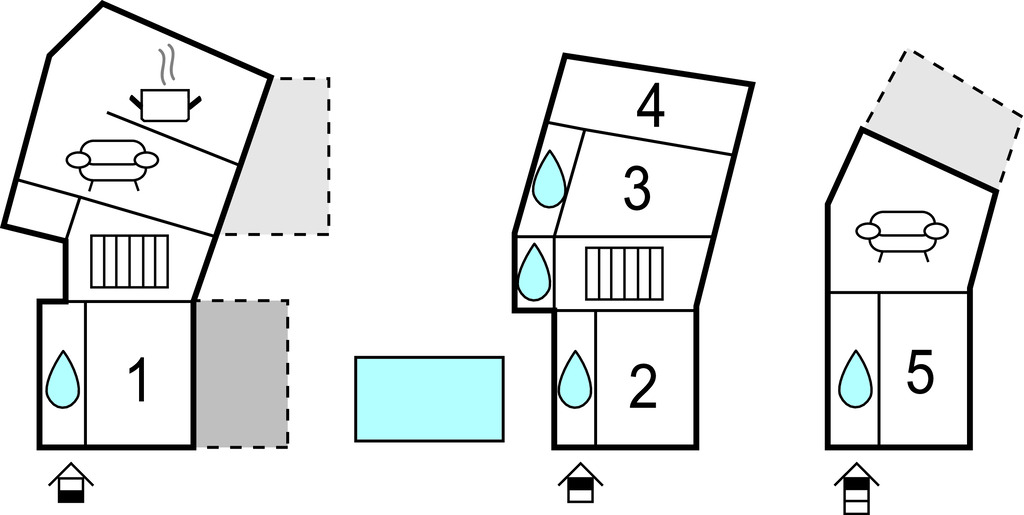 1

4

3

2

5