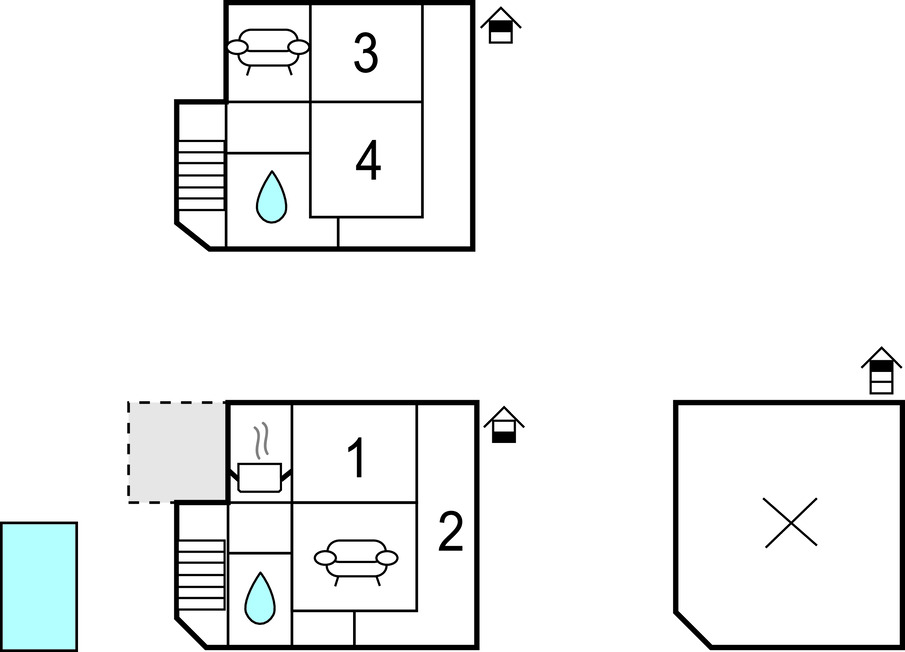 3
4
1
2