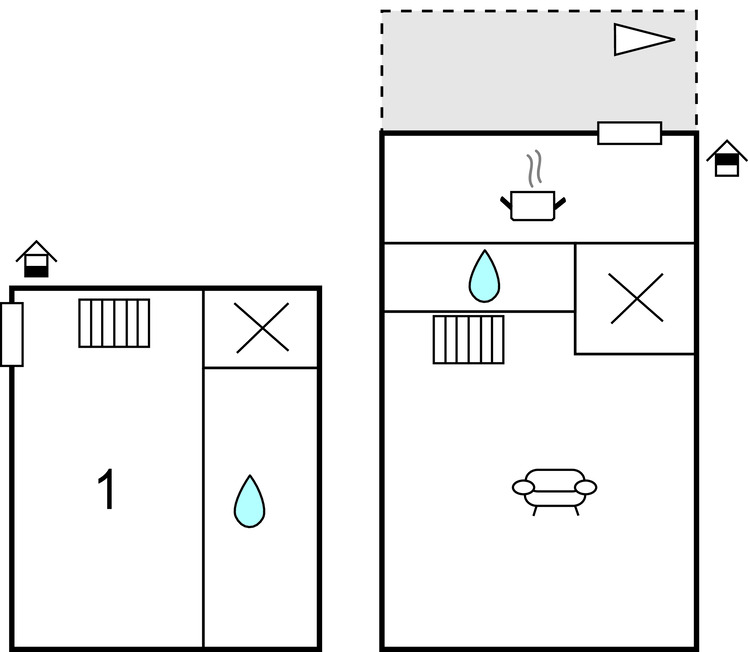 1