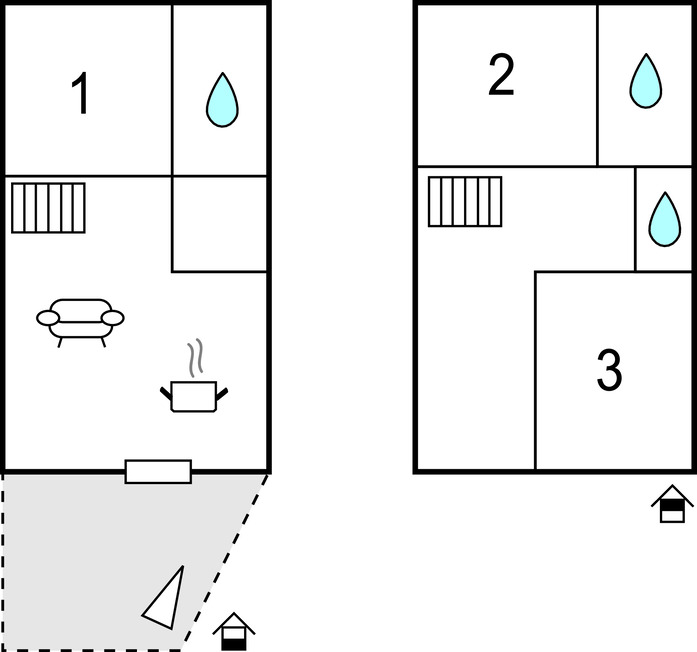 1

2

3