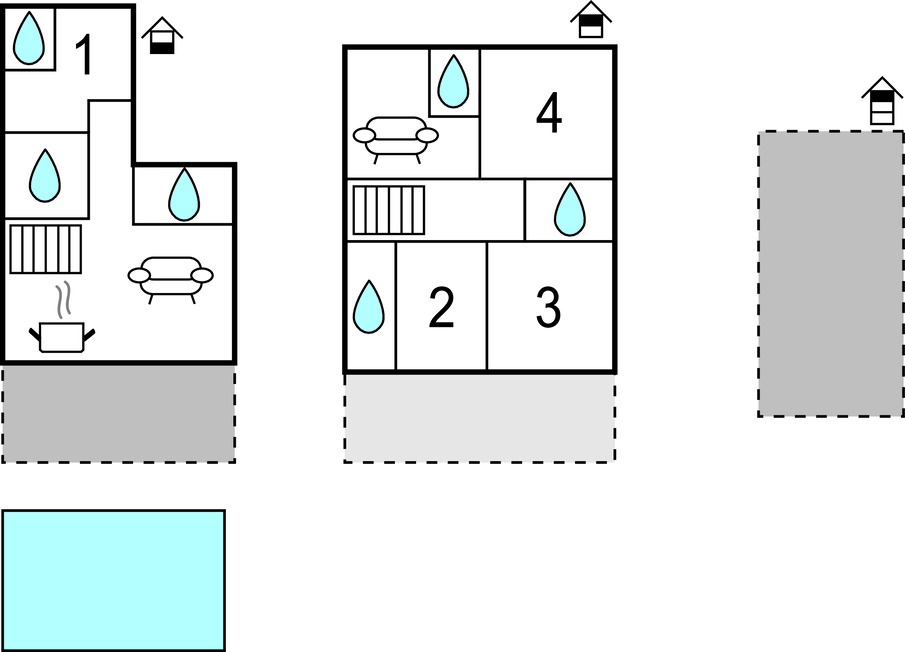 1

4

2

3