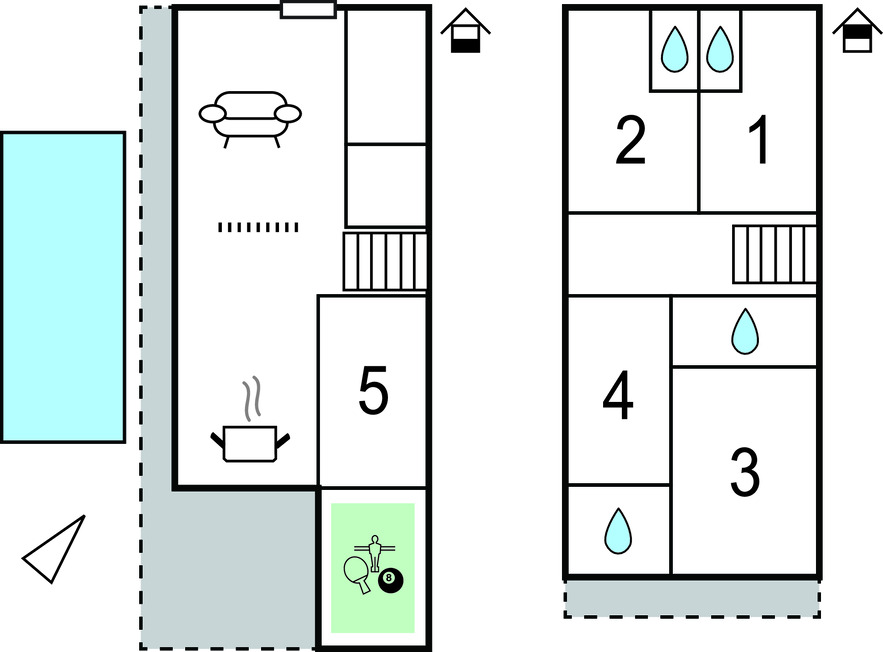 5

8

2
1

4
3