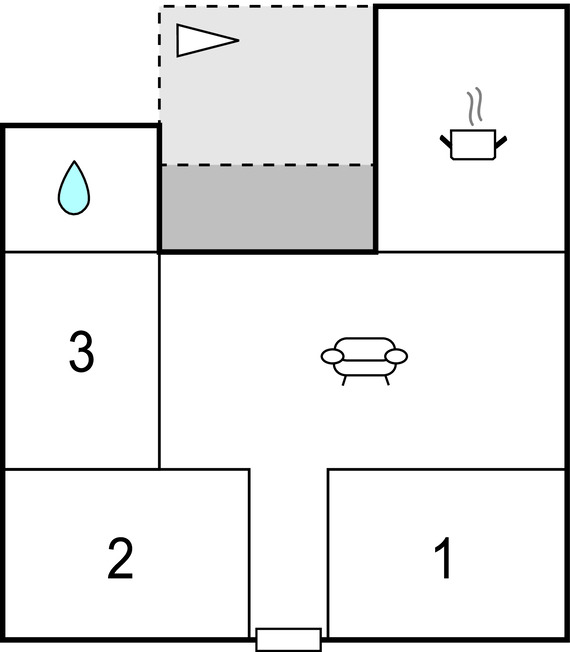 3

2

1