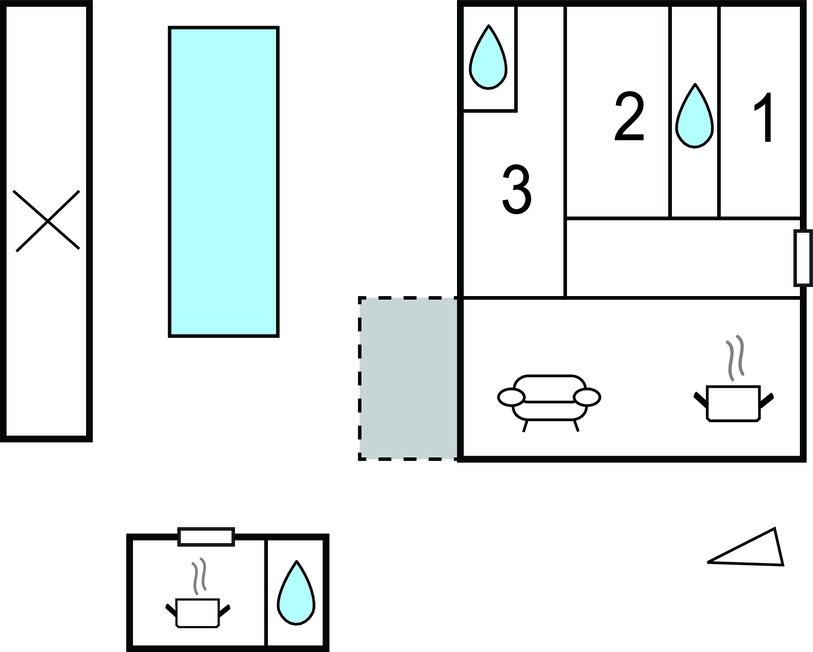 2
1
3