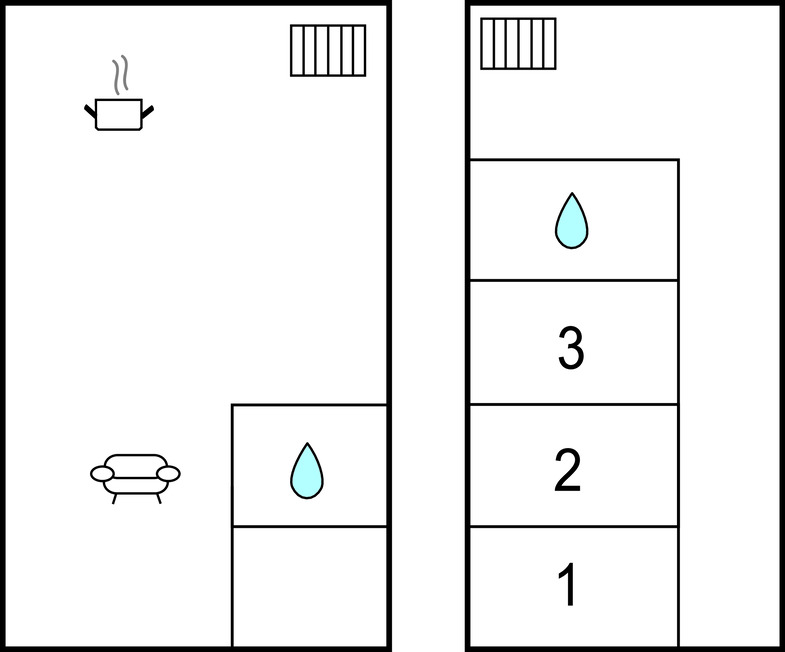 3

2

1