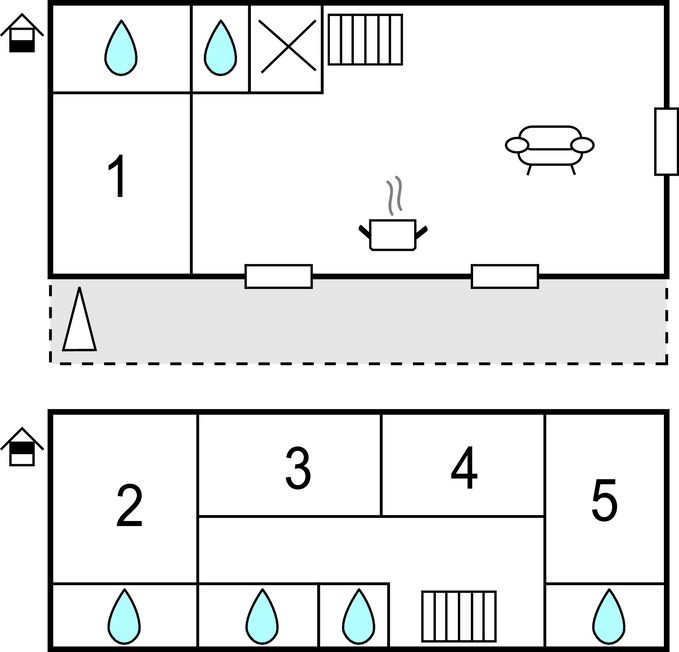 1

2

3

4

5