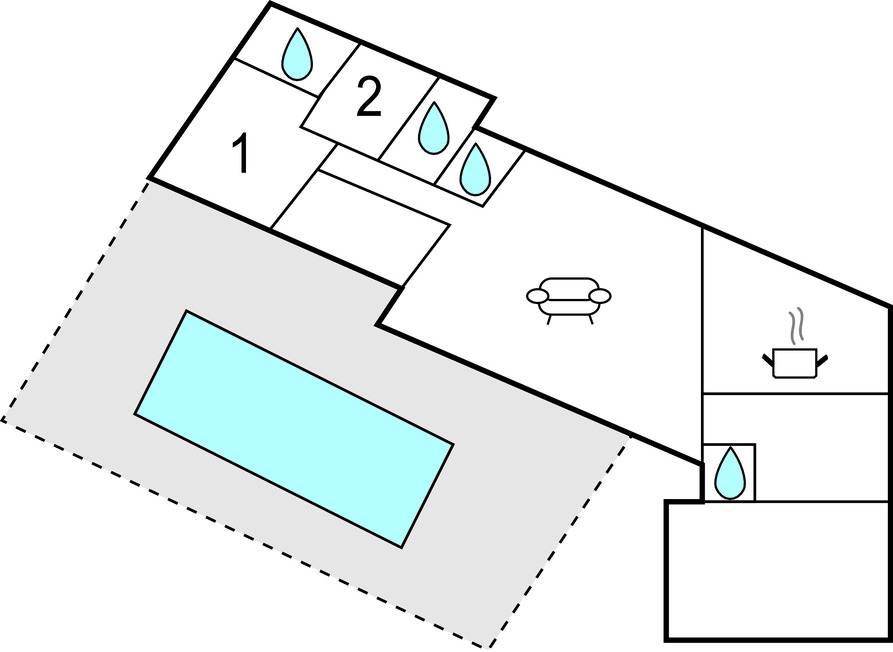 2
1