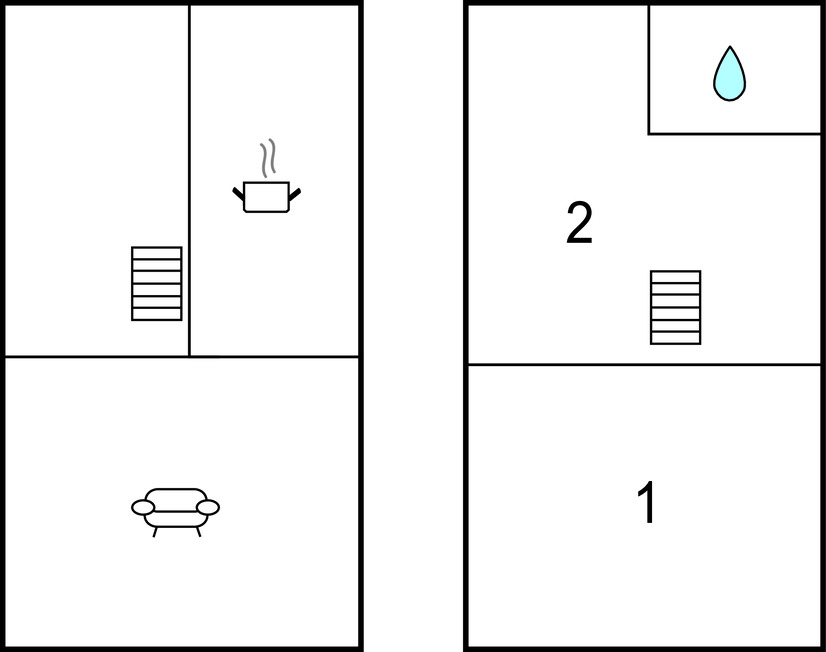 2

1